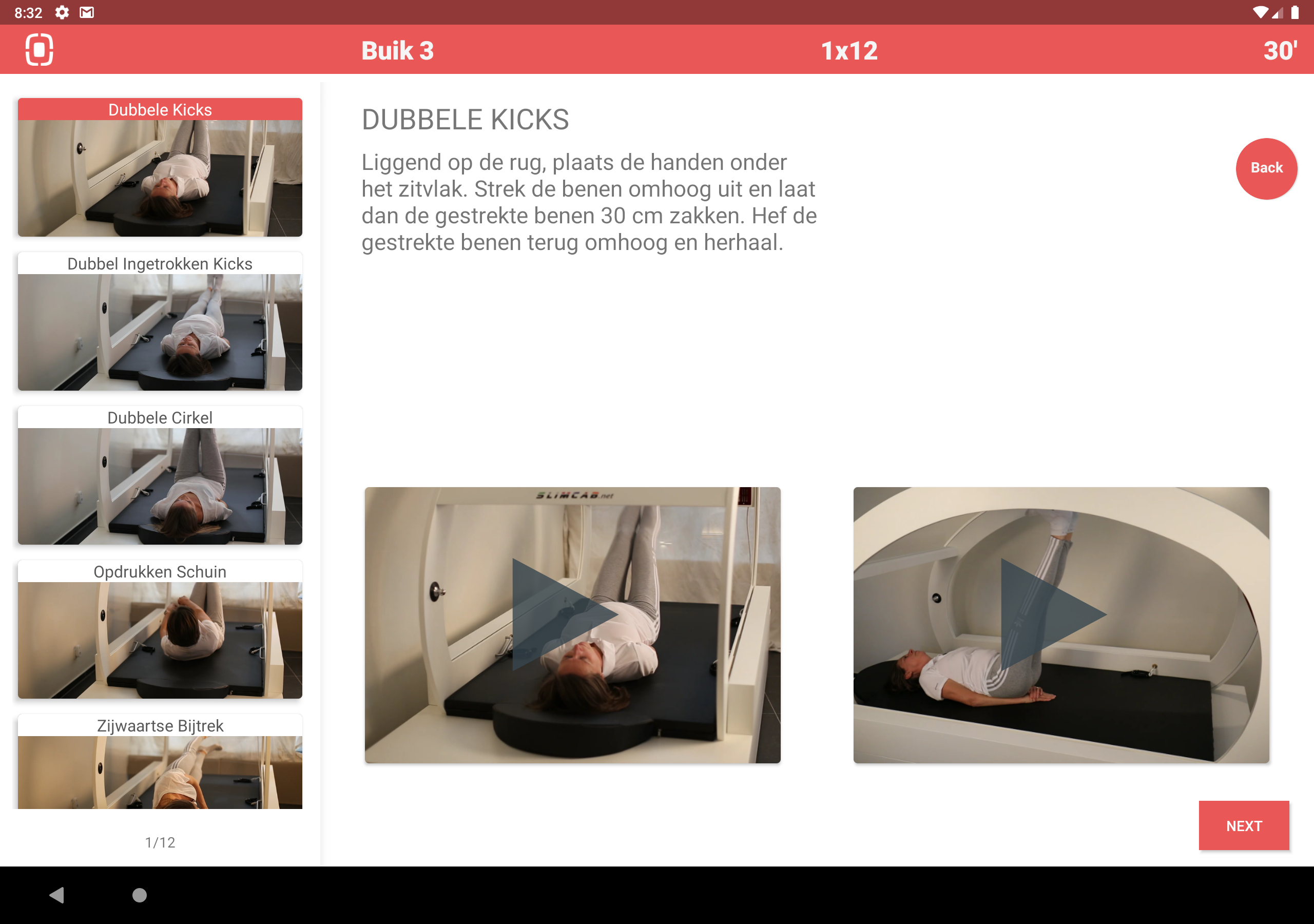 8:32

Buik 3 1x12 30'

Dubbele Kicks

Dubbel Ingetrokken Kicks

Dubbele Cirkel

Opdrukken Schuin

Zijwaartse Bijtrek

1/12

DUBBELE KICKS

Liggend op de rug, plaats de handen onder het zitvlak. Strek de benen omhoog uit en laat dan de gestrekte benen 30 cm zakken. Hef de gestrekte benen terug omhoog en herhaal.

Back

SLIMCAB.net

NEXT